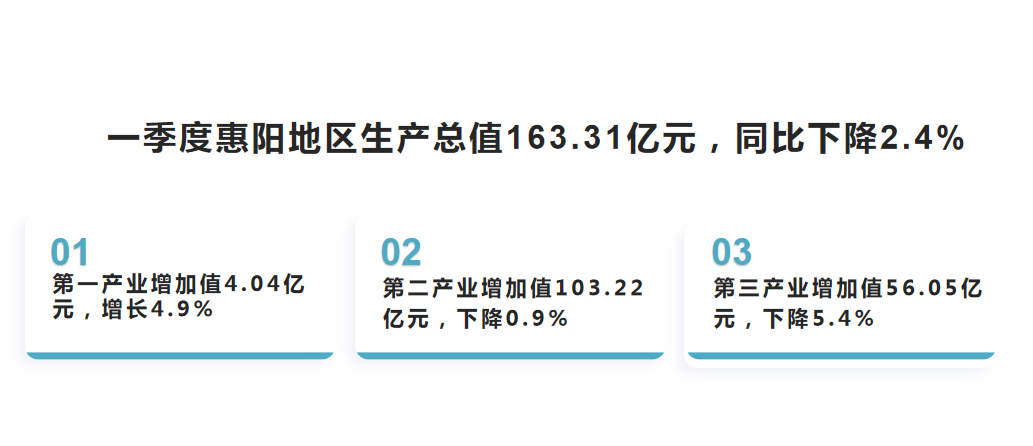 一季度惠阳地区生产总值163.31亿元，同比下降2.4%

01
第一产业增加值4.04亿元，增长4.9%

02
第二产业增加值103.22亿元，下降0.9%

03
第三产业增加值56.05亿元，下降5.4%